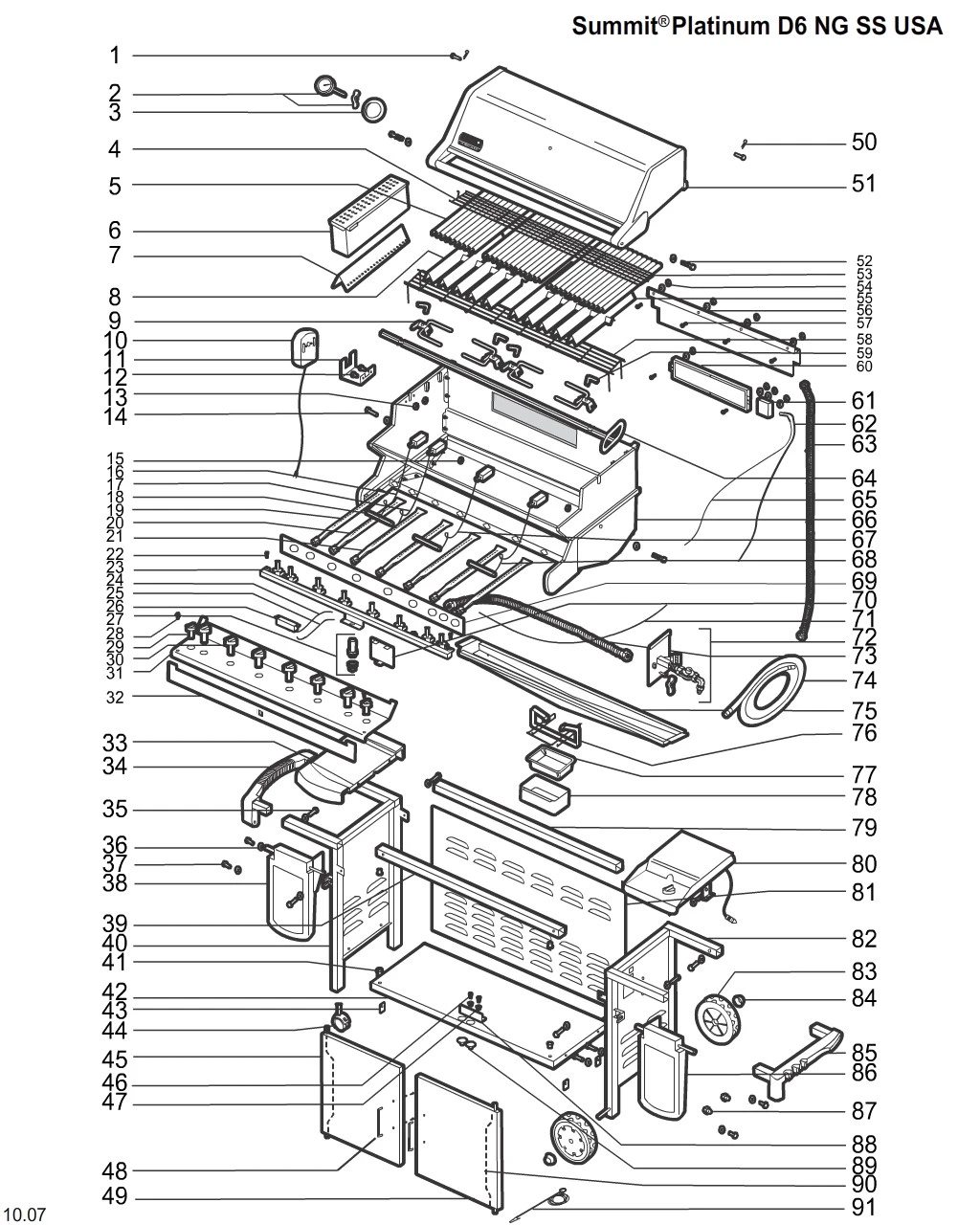 Summit® Platinum D6 NG SS USA

1
2
3
4
5
6
7
8
9
10
11
12
13
14
15
16
17
18
19
20
21
22
23
24
25
26
27
28
29
30
31
32
33
34
35
36
37
38
39
40
41
42
43
44
45
46
47
48
49

50
51
52
53
54
55
56
57
58
59
60
61
62
63
64
65
66
67
68
69
70
71
72
73
74
75
76
77
78
79
80
81
82
83
84
85
86
87
88
89
90
91

10.07